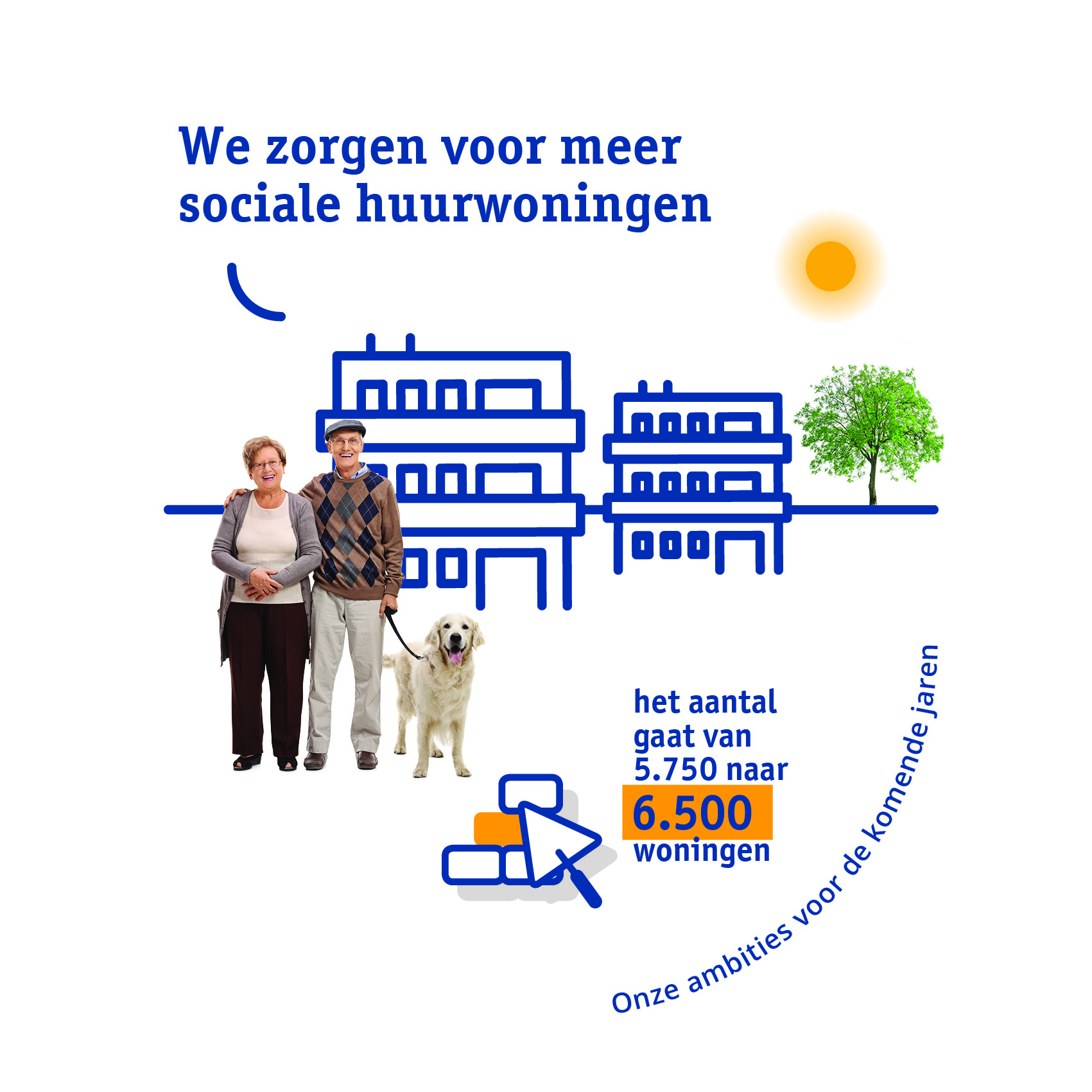 We zorgen voor meer sociale huurwoningen

het aantal gaat van 5.750 naar
6.500
woningen

Onze ambities voor de komende jaren