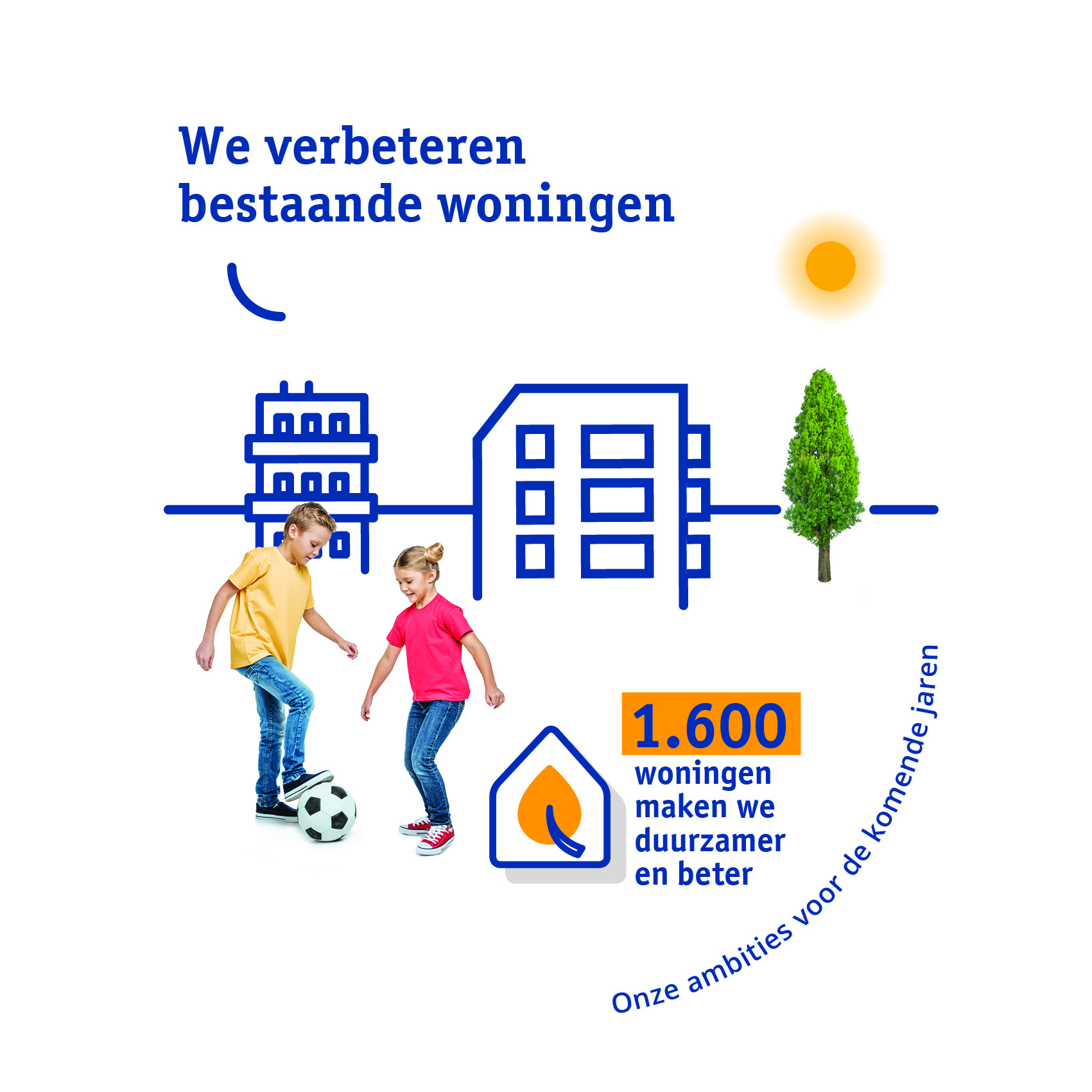 We verbeteren bestaande woningen

1.600
woningen maken we duurzamer en beter

Onze ambities voor de komende jaren