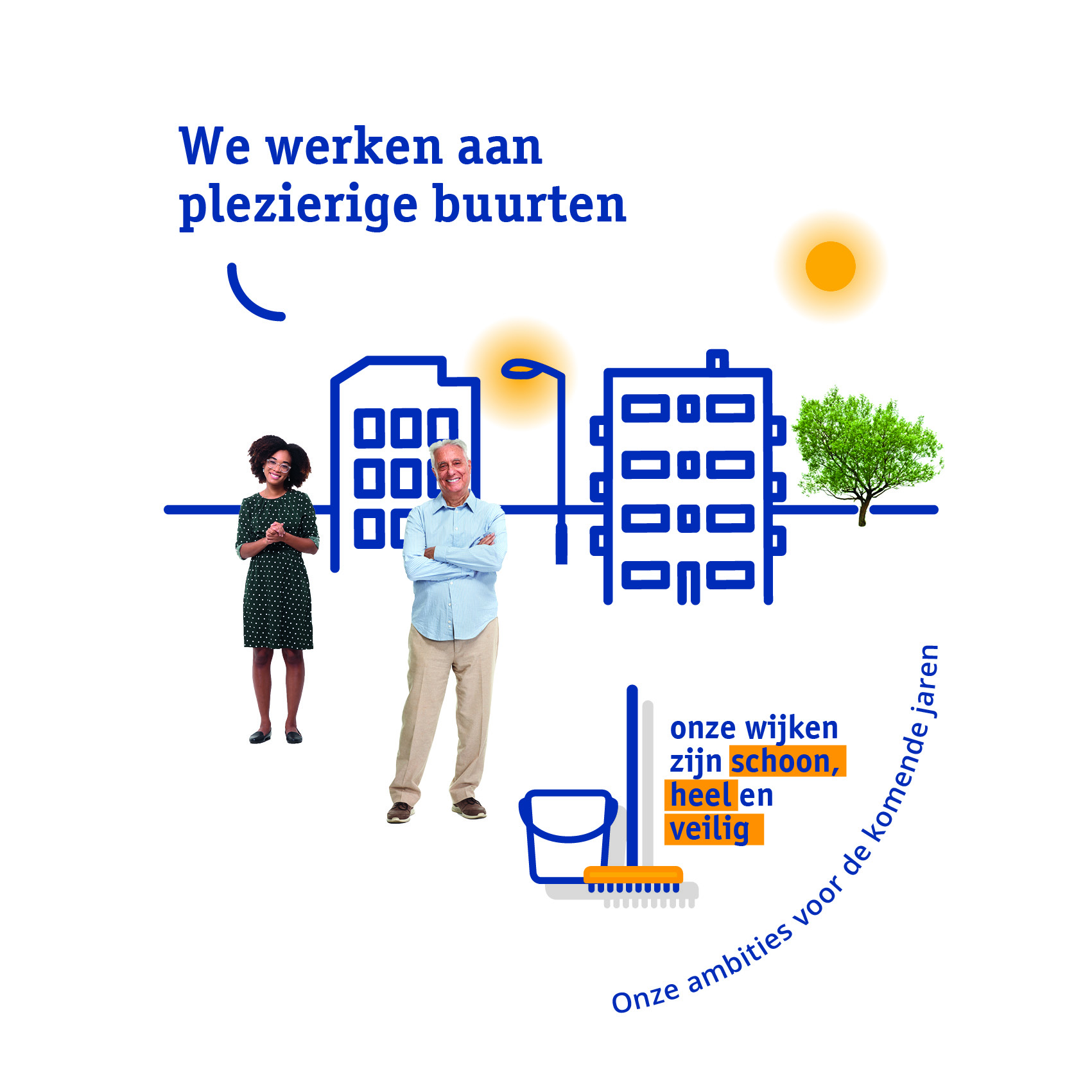 We werken aan plezierige buurten

onze wijken zijn schoon, heel en veilig

Onze ambities voor de komende jaren