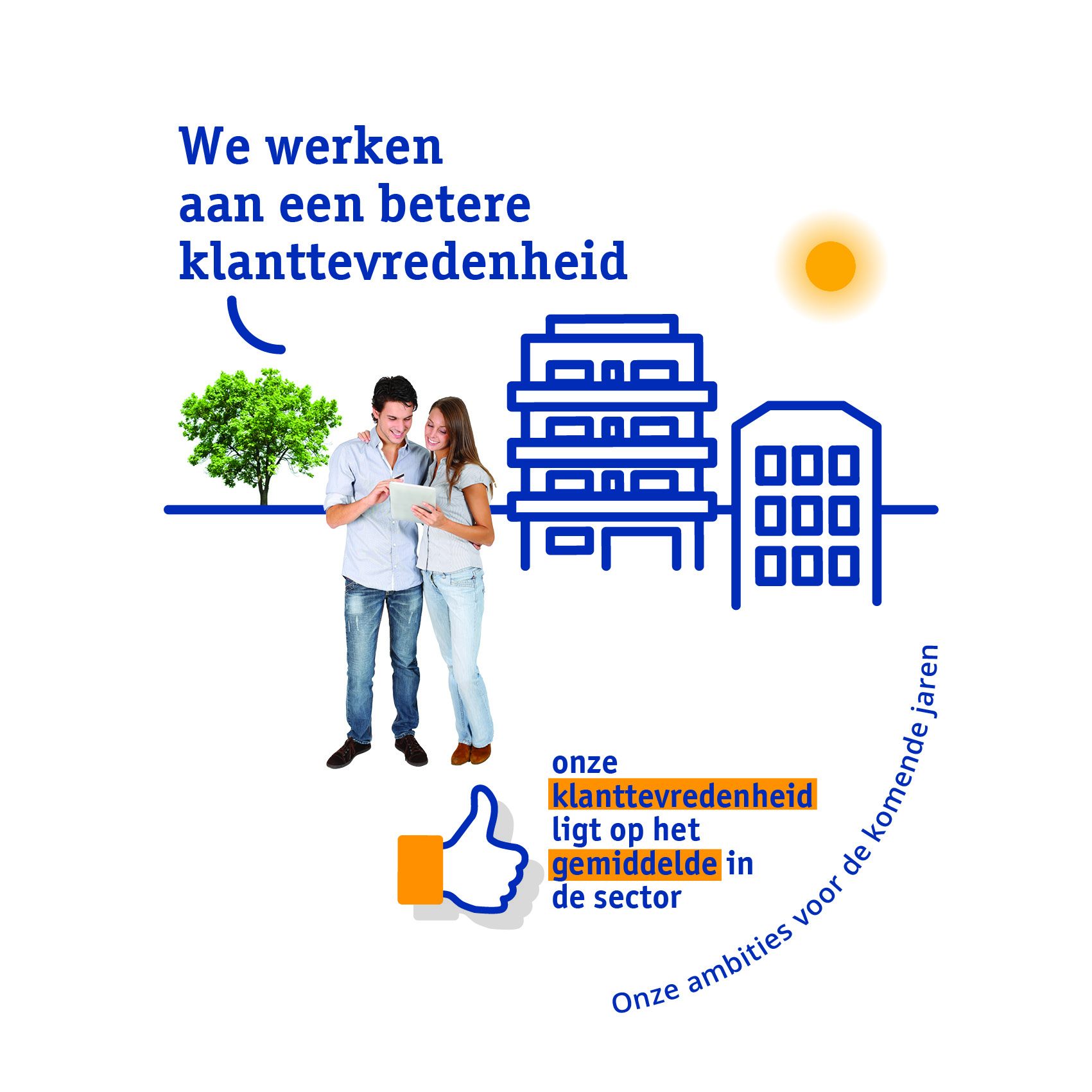 We werken aan een betere klanttevredenheid

onze klanttevredenheid ligt op het gemiddelde in de sector

Onze ambities voor de komende jaren