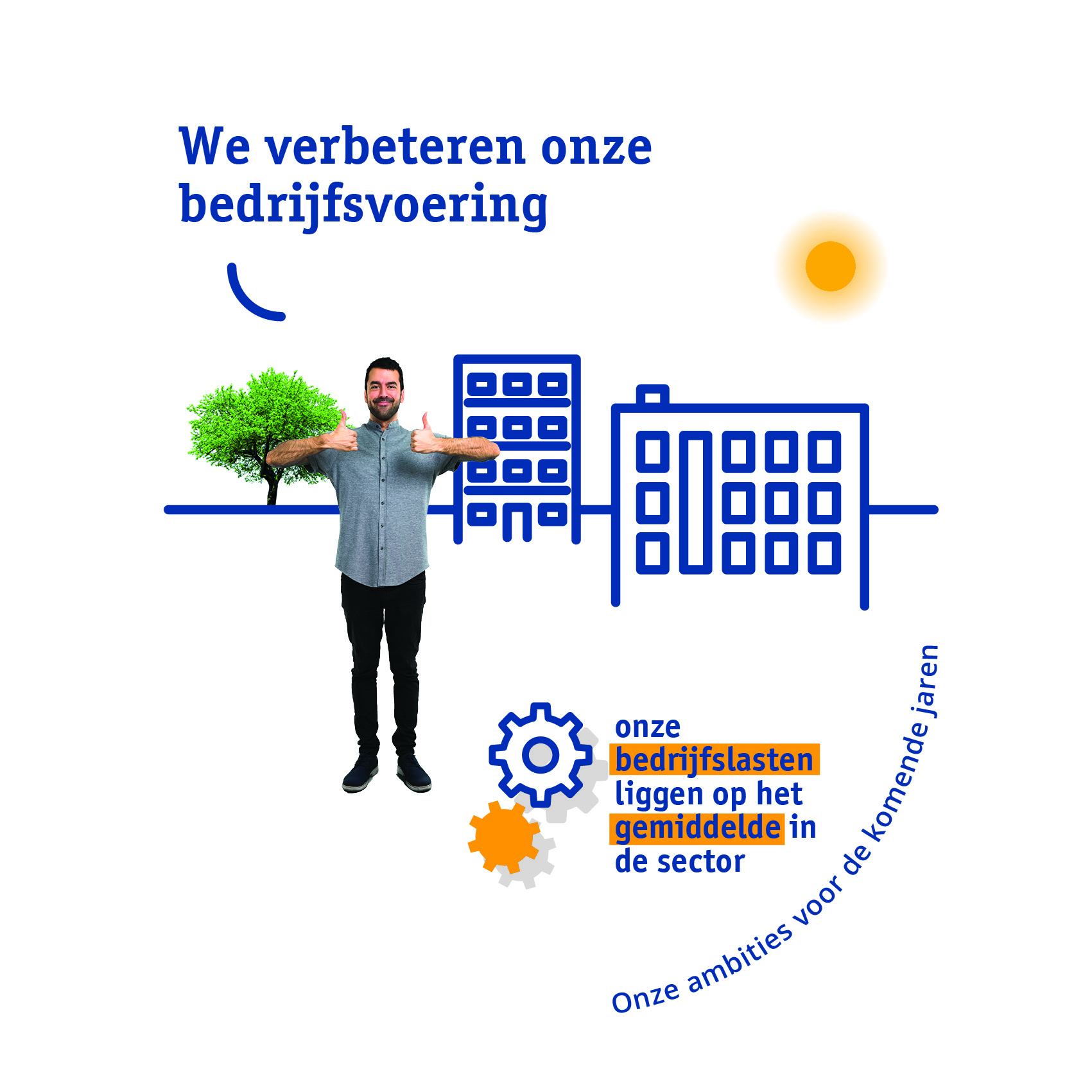 We verbeteren onze bedrijfsvoering

onze bedrijfslasten liggen op het gemiddelde in de sector

Onze ambities voor de komende jaren